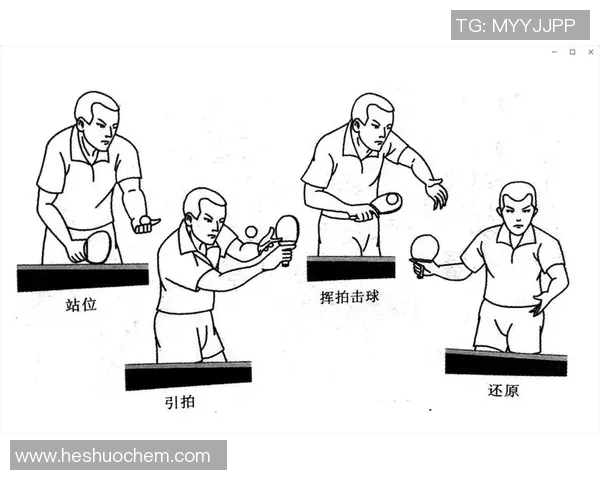 TG: MYYJJPP

站位

引拍

挥拍击球

还原

www.heshuochem.com